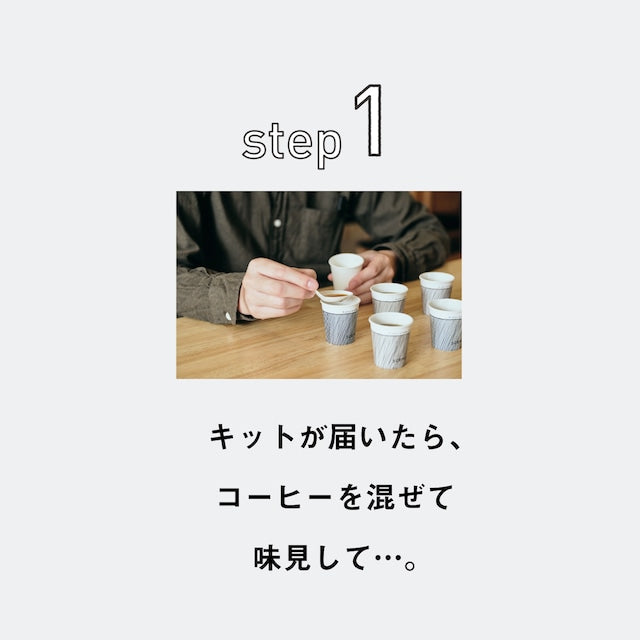 step 1

キットが届いたら、
コーヒーを混ぜて
味見して…。